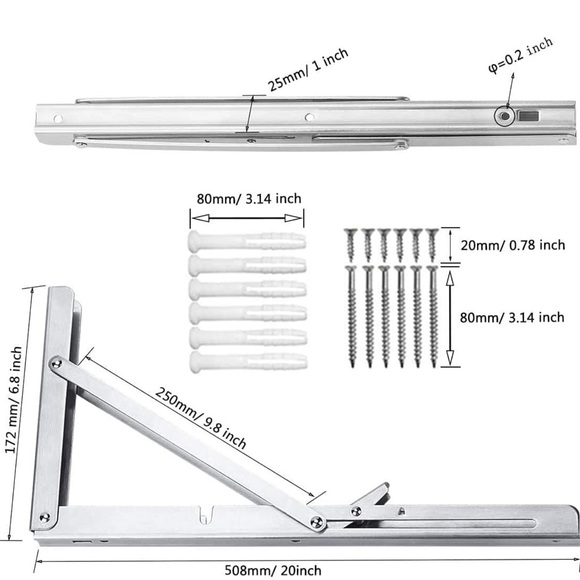 25mm/ 1 inch

φ=0.2 inch

80mm/ 3.14 inch

20mm/ 0.78 inch

80mm/ 3.14 inch

172 mm/ 6.8 inch

250mm/ 9.8 inch

508mm/ 20inch